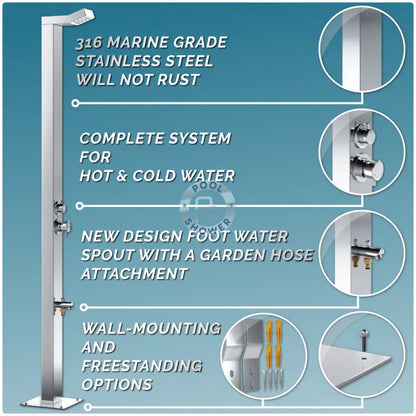 316 MARINE GRADE STAINLESS STEEL WILL NOT RUST

COMPLETE SYSTEM FOR HOT & COLD WATER

POOL SHOWER

NEW DESIGN FOOT WATER SPOUT WITH A GARDEN HOSE ATTACHMENT

WALL-MOUNTING AND FREESTANDING OPTIONS