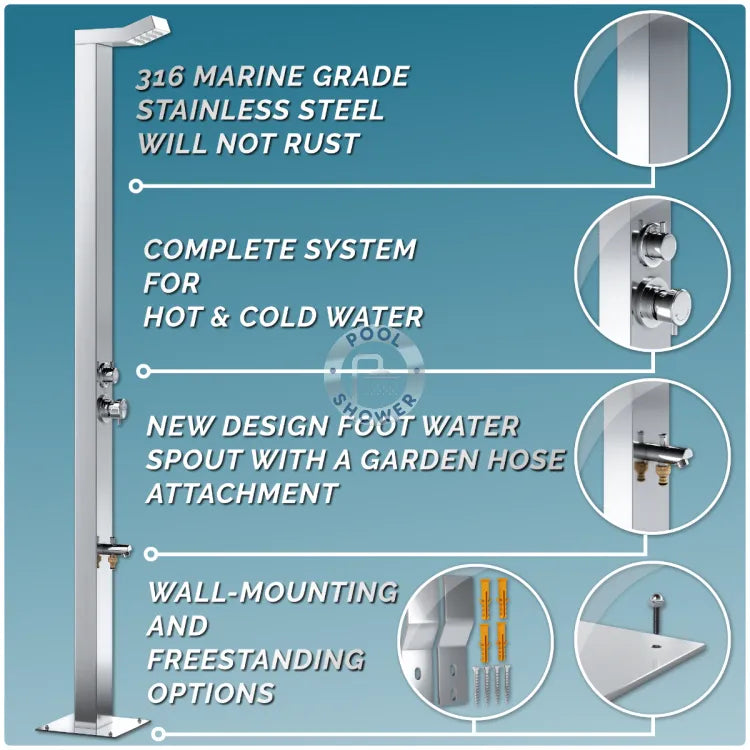 316 MARINE GRADE STAINLESS STEEL WILL NOT RUST

COMPLETE SYSTEM FOR HOT & COLD WATER

POOL SHOWER

NEW DESIGN FOOT WATER SPOUT WITH A GARDEN HOSE ATTACHMENT

WALL-MOUNTING AND FREESTANDING OPTIONS